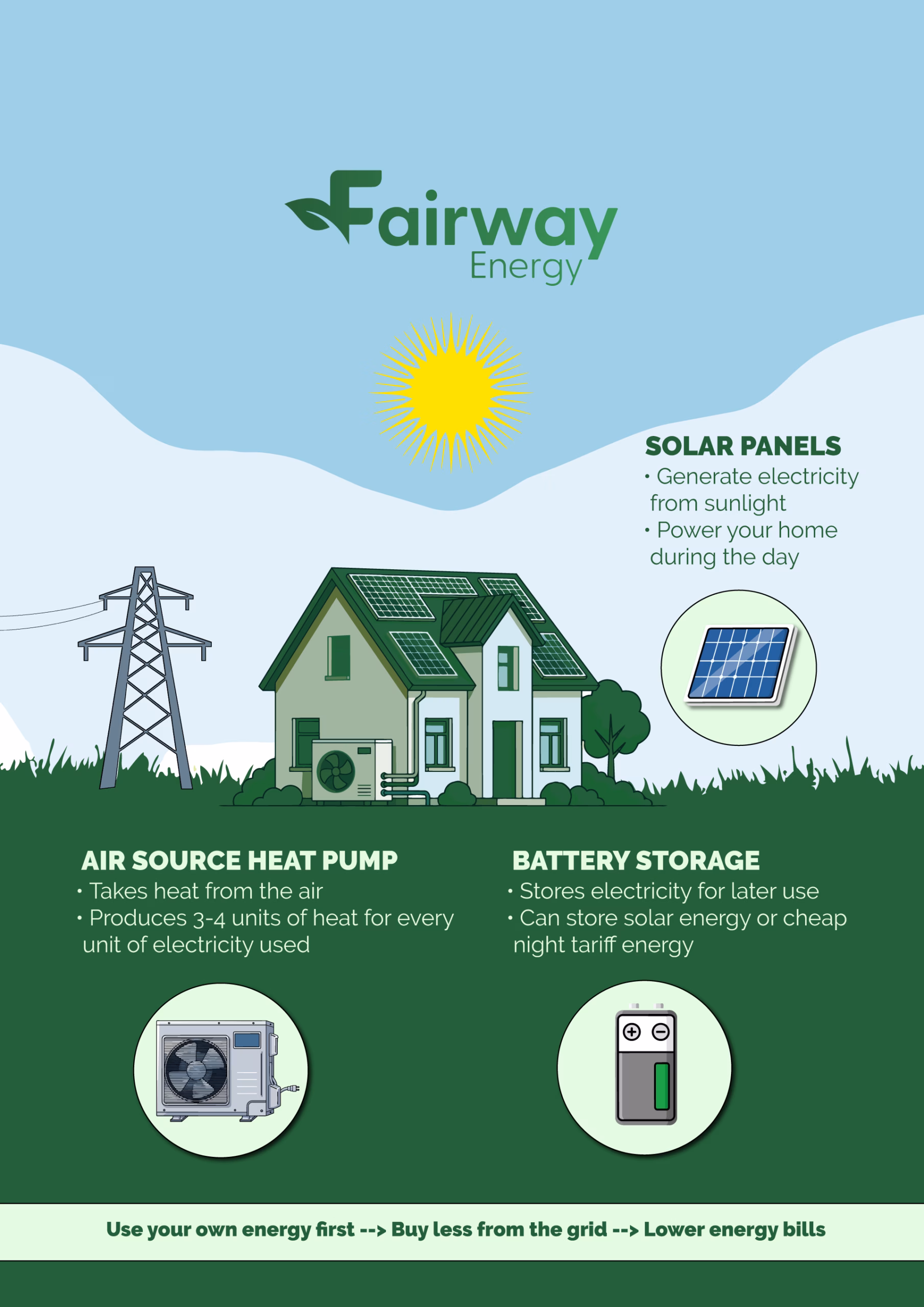 Fairway
Energy

SOLAR PANELS
• Generate electricity from sunlight
• Power your home during the day

AIR SOURCE HEAT PUMP
• Takes heat from the air
• Produces 3-4 units of heat for every unit of electricity used

BATTERY STORAGE
• Stores electricity for later use
• Can store solar energy or cheap night tariff energy

Use your own energy first --> Buy less from the grid --> Lower energy bills